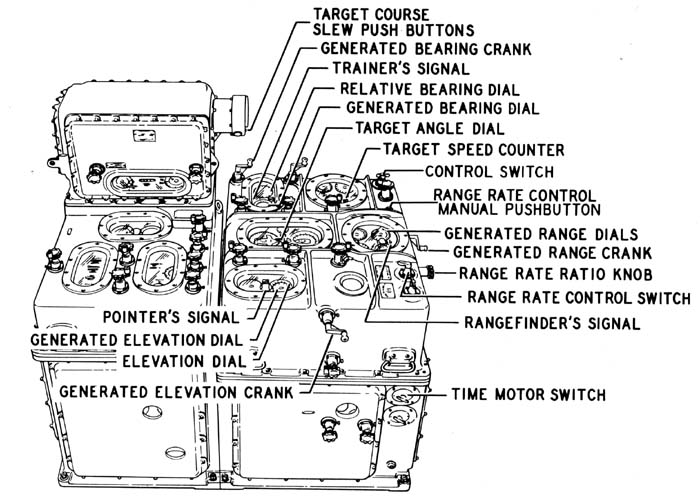 TARGET COURSE
SLEW PUSH BUTTONS
GENERATED BEARING CRANK
TRAINER'S SIGNAL
RELATIVE BEARING DIAL
GENERATED BEARING DIAL
TARGET ANGLE DIAL
TARGET SPEED COUNTER
CONTROL SWITCH
RANGE RATE CONTROL
MANUAL PUSHBUTTON
GENERATED RANGE DIALS
GENERATED RANGE CRANK
RANGE RATE RATIO KNOB
RANGE RATE CONTROL SWITCH
RANGEFINDER'S SIGNAL
POINTER'S SIGNAL
GENERATED ELEVATION DIAL
ELEVATION DIAL
GENERATED ELEVATION CRANK
TIME MOTOR SWITCH